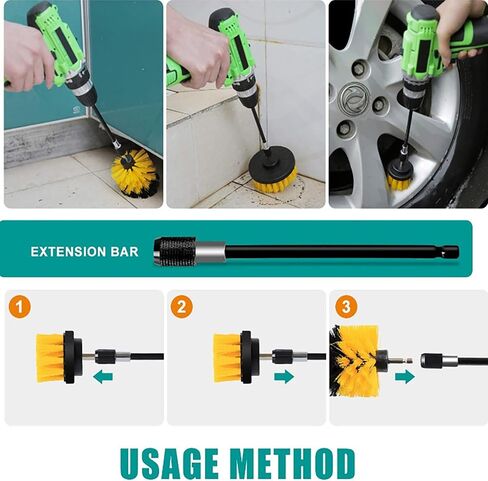 EXTENSION BAR

1

2

3

USAGE METHOD