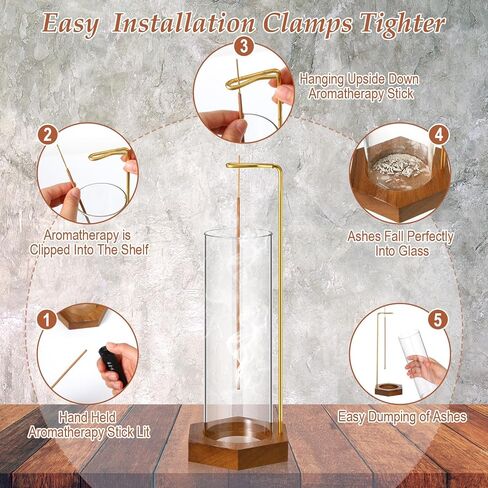 Easy Installation Clamps Tighter

3
Hanging Upside Down Aromatherapy Stick

2
Aromatherapy is Clipped Into The Shelf

4
Ashes Fall Perfectly Into Glass

1
Hand Held Aromatherapy Stick Lit

5
Easy Dumping of Ashes