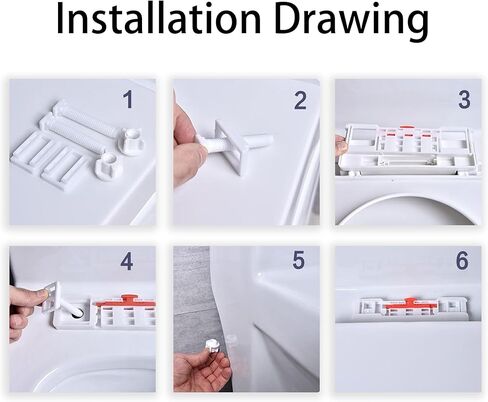 Installation Drawing

1

2

3

4

5

6