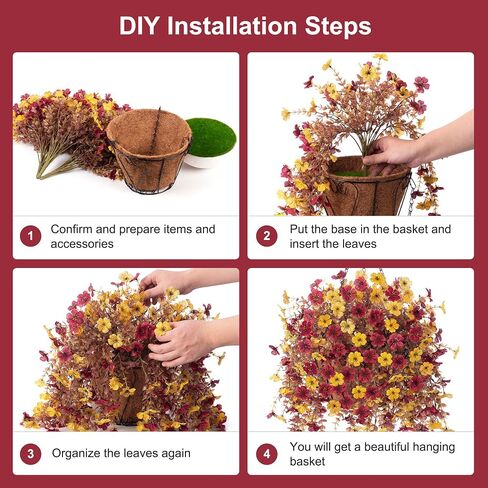 DIY Installation Steps

1 Confirm and prepare items and accessories

2 Put the base in the basket and insert the leaves

3 Organize the leaves again

4 You will get a beautiful hanging basket