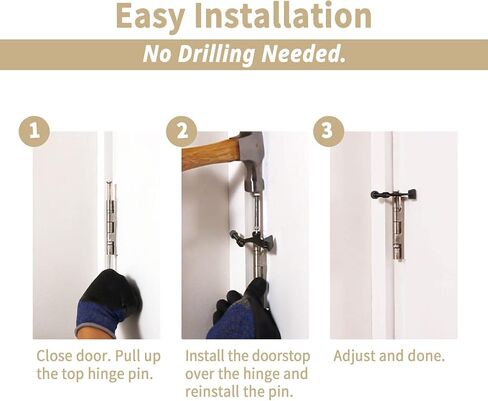 Easy Installation

No Drilling Needed.

1

Close door. Pull up the top hinge pin.

2

Install the doorstop over the hinge and reinstall the pin.

3

Adjust and done.