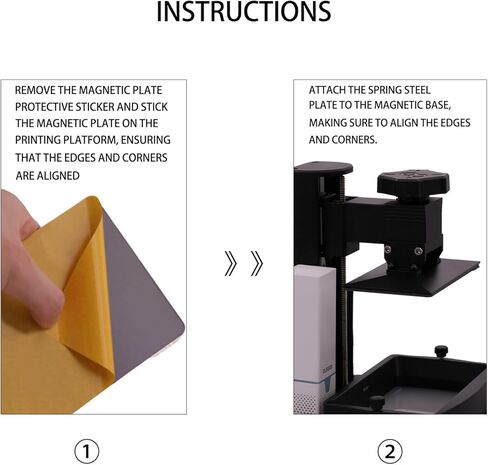 INSTRUCTIONS

REMOVE THE MAGNETIC PLATE PROTECTIVE STICKER AND STICK THE MAGNETIC PLATE ON THE PRINTING PLATFORM, ENSURING THAT THE EDGES AND CORNERS ARE ALIGNED

》》

ATTACH THE SPRING STEEL PLATE TO THE MAGNETIC BASE, MAKING SURE TO ALIGN THE EDGES AND CORNERS.

①

②