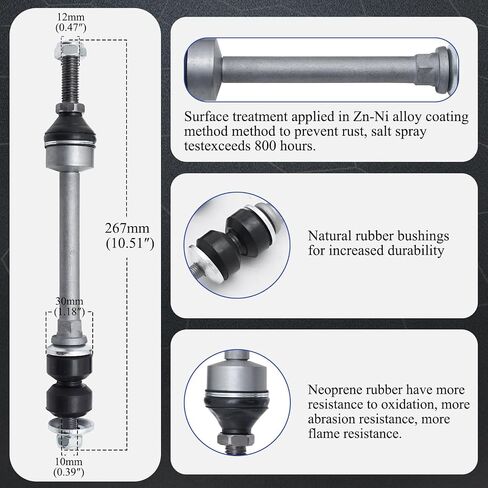 12mm
(0.47″)

267mm
(10.51″)

30mm
(1.18″)

10mm
(0.39″)

Surface treatment applied in Zn-Ni alloy coating method method to prevent rust, salt spray testexceeds 800 hours.

Natural rubber bushings for increased durability

Neoprene rubber have more resistance to oxidation, more abrasion resistance, more flame resistance.