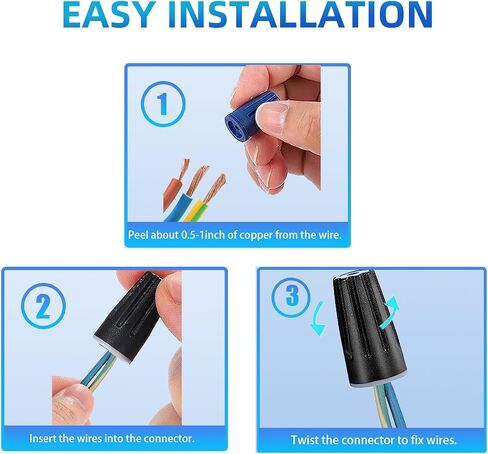 EASY INSTALLATION

1

Peel about 0.5-1inch of copper from the wire.

2

Insert the wires into the connector.

3

Twist the connector to fix wires.