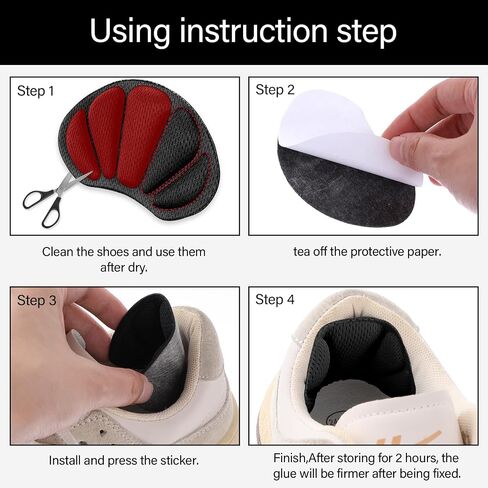 Using instruction step

Step 1

Clean the shoes and use them after dry.

Step 2

tea off the protective paper.

Step 3

Install and press the sticker.

Step 4

Finish,After storing for 2 hours, the glue will be firmer after being fixed.