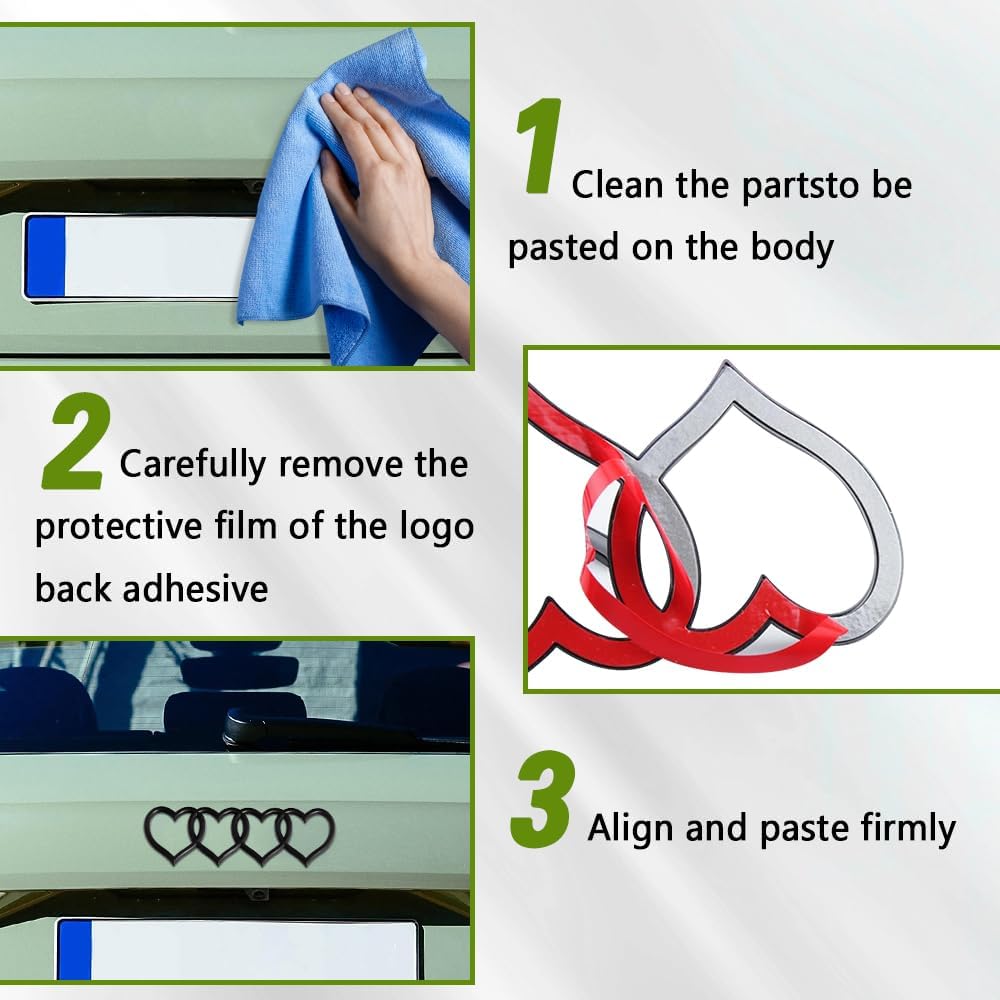 1 Clean the partsto be pasted on the body

2 Carefully remove the protective film of the logo back adhesive

3 Align and paste firmly