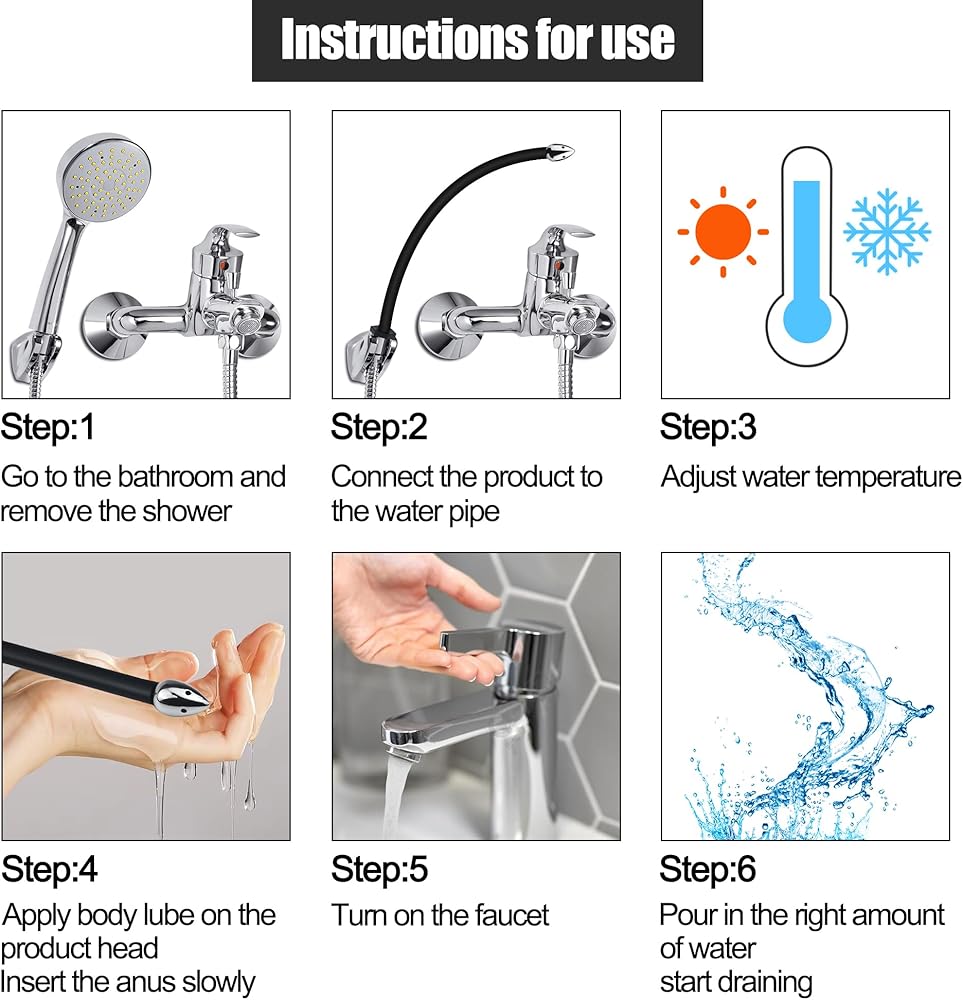 Instructions for use

Step:1

Go to the bathroom and remove the shower

Step:2

Connect the product to the water pipe

Step:3

Adjust water temperature

Step:4

Apply body lube on the product head
Insert the anus slowly

Step:5

Turn on the faucet

Step:6

Pour in the right amount of water
start draining