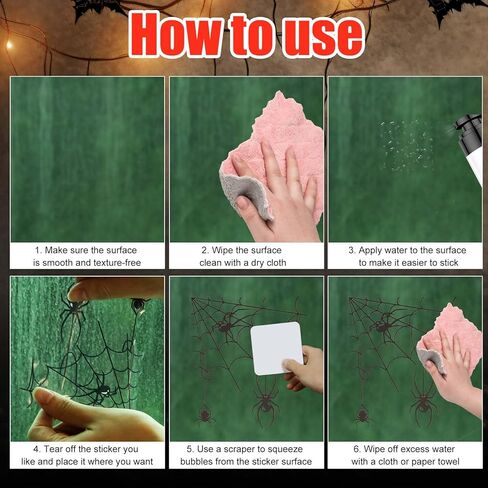 How to use

1. Make sure the surface is smooth and texture-free

2. Wipe the surface clean with a dry cloth

3. Apply water to the surface to make it easier to stick

4. Tear off the sticker you like and place it where you want

5. Use a scraper to squeeze bubbles from the sticker surface

6. Wipe off excess water with a cloth or paper towel