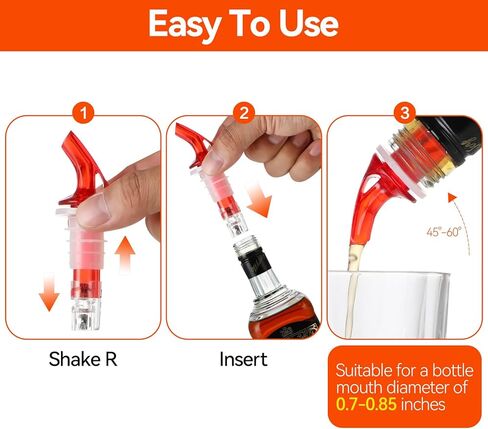 Easy To Use

1

2

3

45°-60°

Shake R

Insert

Suitable for a bottle mouth diameter of 0.7-0.85 inches