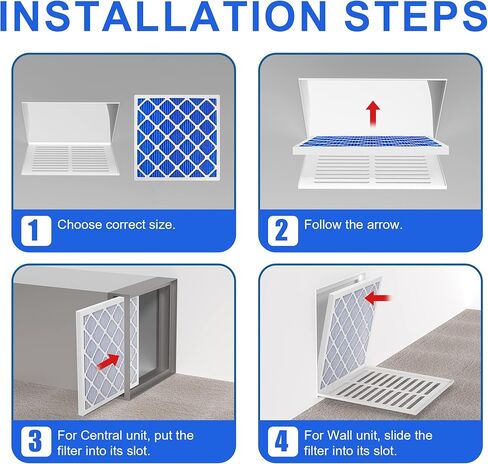 INSTALLATION STEPS

1 Choose correct size.

2 Follow the arrow.

3 For Central unit, put the filter into its slot.

4 For Wall unit, slide the filter into its slot.