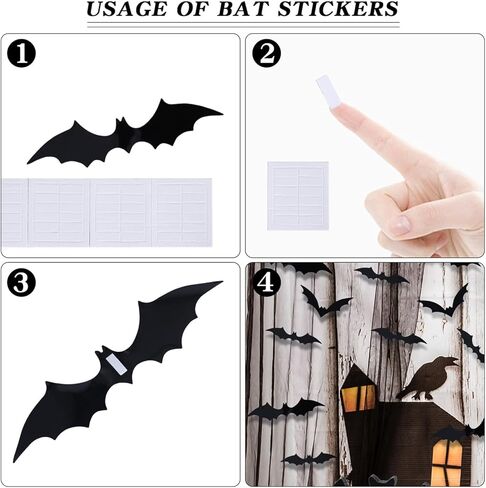 USAGE OF BAT STICKERS

1

2

3

4