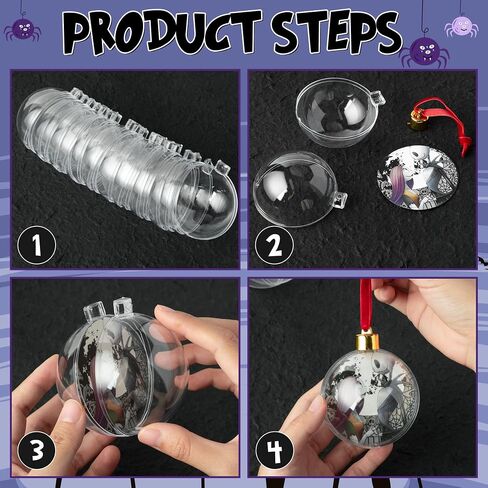 PRODUCT STEPS

1

2

3

4