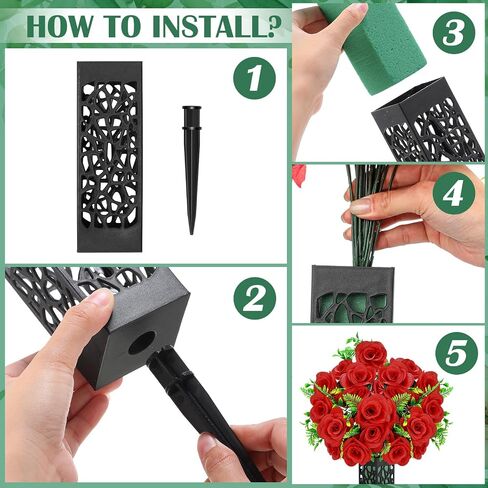 HOW TO INSTALL?

1

2

3

4

5