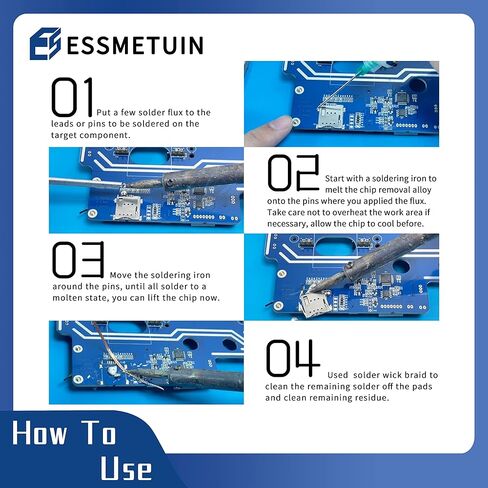 ESSMETUIN

01 Put a few solder flux to the leads or pins to be soldered on the target component.

02 Start with a soldering iron to melt the chip removal alloy onto the pins where you applied the flux. Take care not to overheat the work area if necessary, allow the chip to cool before.

03 Move the soldering iron around the pins, until all solder to a molten state, you can lift the chip now.

04 Used solder wick braid to clean the remaining solder off the pads and clean remaining residue.

How To Use