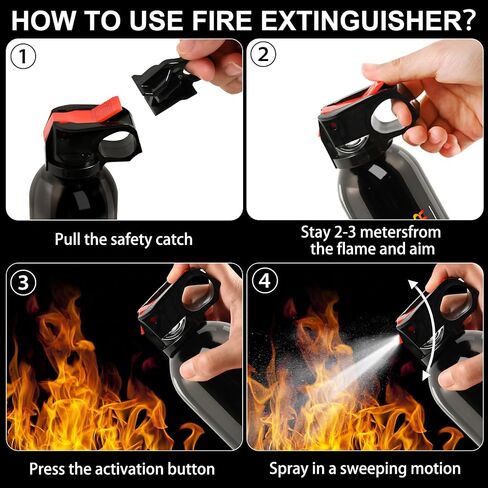 HOW TO USE FIRE EXTINGUISHER?

1

Pull the safety catch

2

Stay 2-3 metersfrom the flame and aim

3

Press the activation button

4

Spray in a sweeping motion