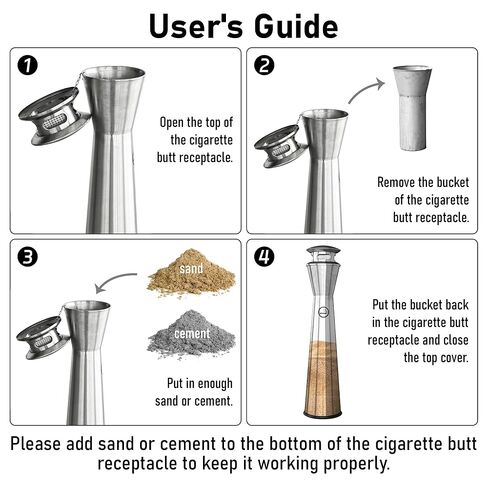 User's Guide

1

Open the top of the cigarette butt receptacle.

2

Remove the bucket of the cigarette butt receptacle.

3

sand

cement

Put in enough sand or cement.

4

Put the bucket back in the cigarette butt receptacle and close the top cover.

Please add sand or cement to the bottom of the cigarette butt receptacle to keep it working properly.