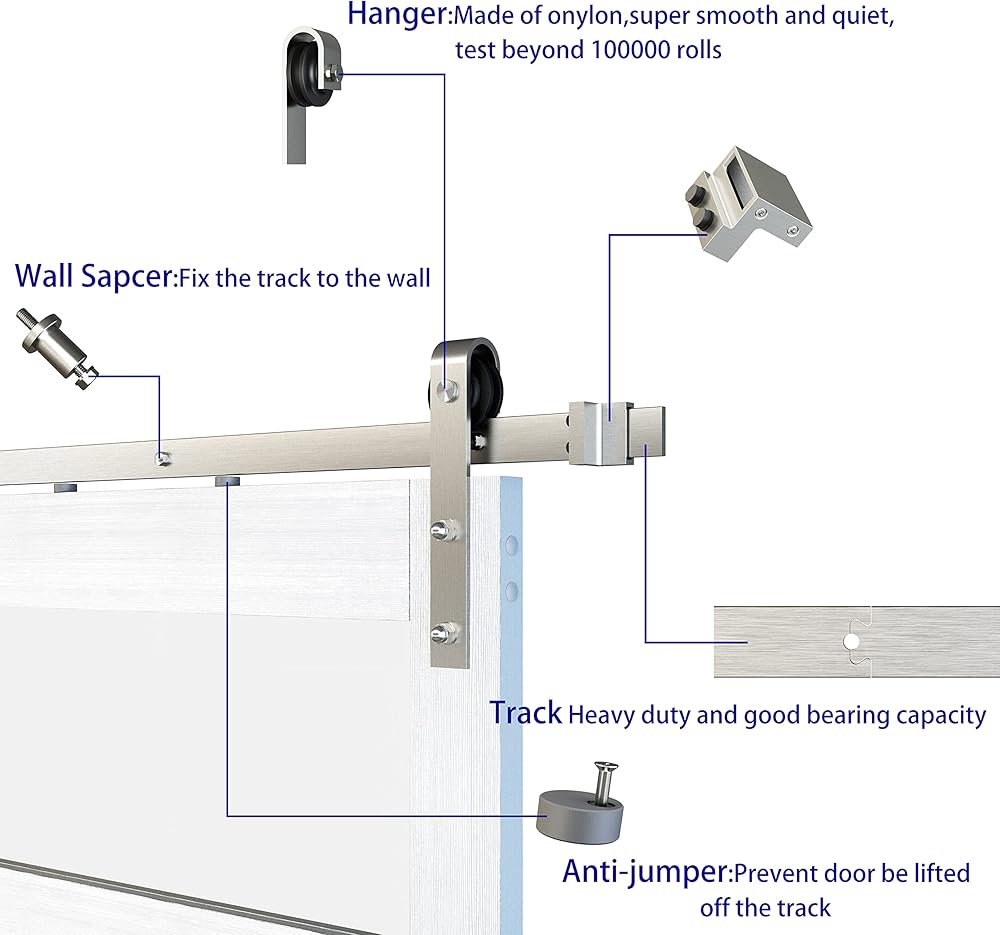 Hanger:Made of onylon,super smooth and quiet, test beyond 100000 rolls

Wall Sapcer:Fix the track to the wall

Track Heavy duty and good bearing capacity

Anti-jumper:Prevent door be lifted off the track