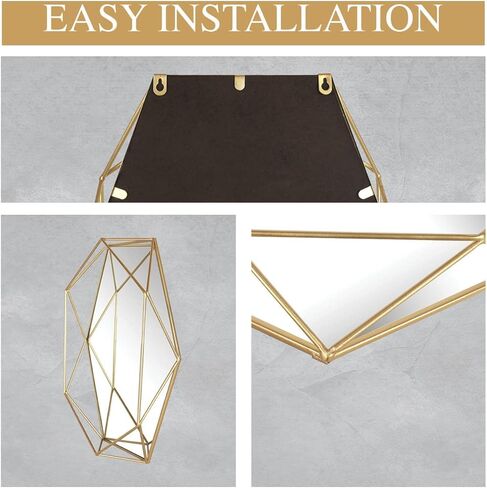 EASY INSTALLATION