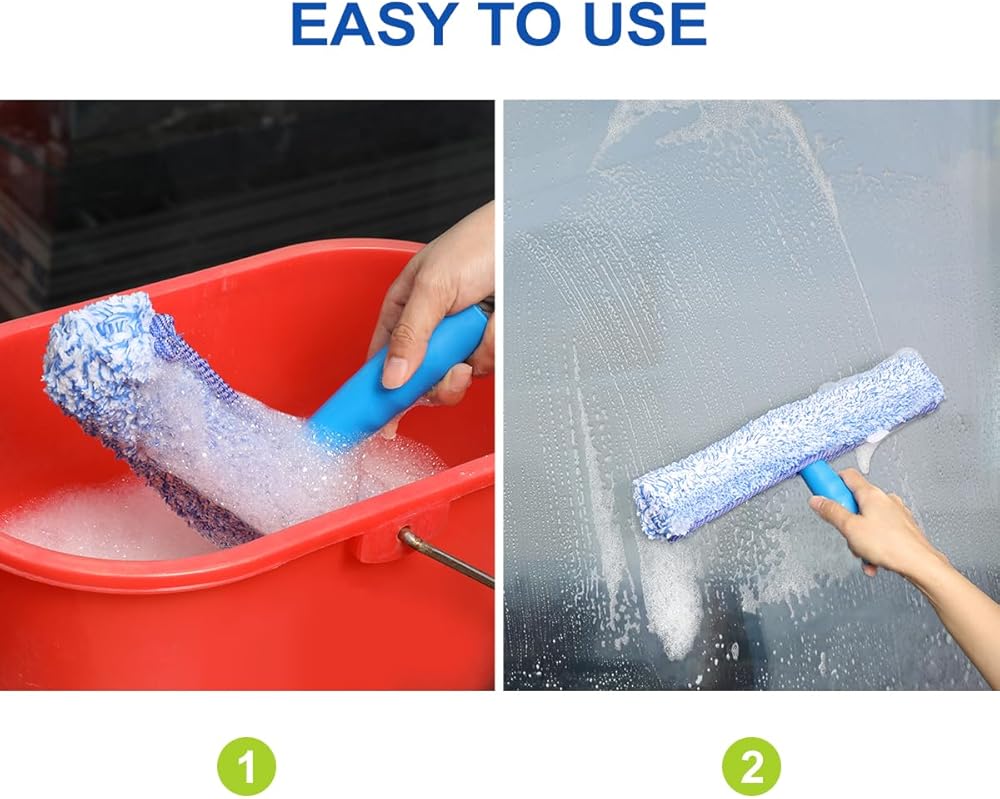 EASY TO USE

1

2