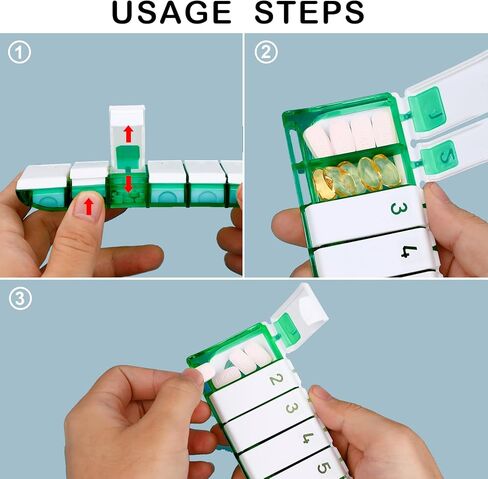 USAGE STEPS

①

②

1

2

3

4

③

1

2

3

4

5