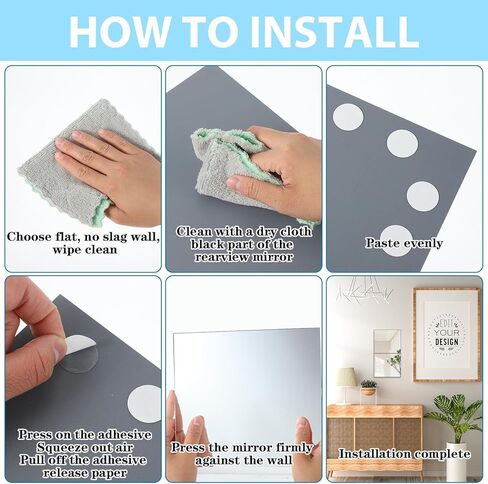 HOW TO INSTALL

Choose flat, no slag wall, wipe clean

Clean with a dry cloth black part of the rearview mirror

Paste evenly

Press on the adhesive
Squeeze out air
Pull off the adhesive release paper

Press the mirror firmly against the wall

EDIT YOUR DESIGN

Installation complete