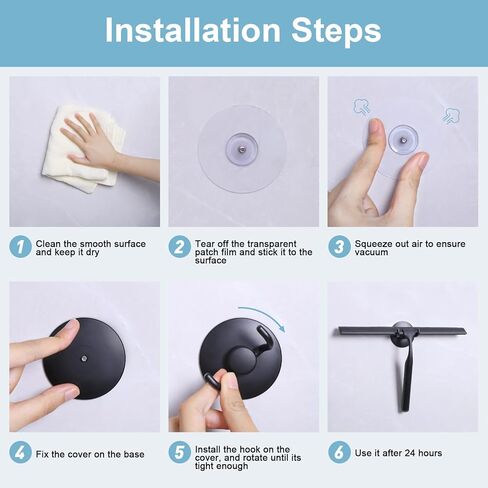 Installation Steps

1 Clean the smooth surface and keep it dry

2 Tear off the transparent patch film and stick it to the surface

3 Squeeze out air to ensure vacuum

4 Fix the cover on the base

5 Install the hook on the cover, and rotate until its tight enough

6 Use it after 24 hours