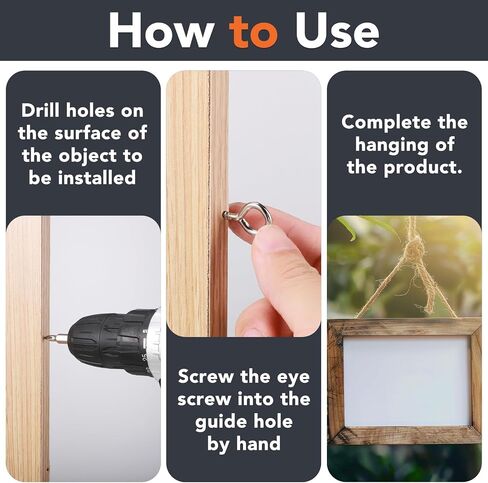 How to Use

Drill holes on the surface of the object to be installed

Screw the eye screw into the guide hole by hand

Complete the hanging of the product.