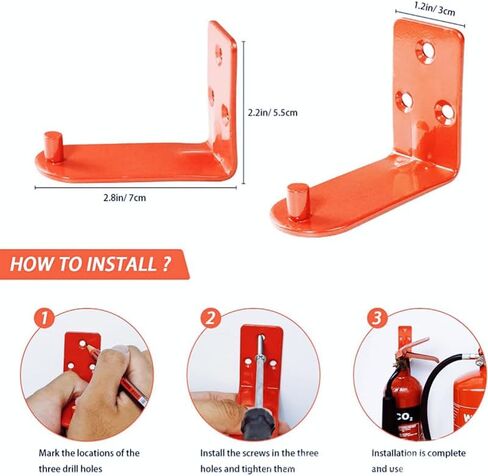 1.2in/ 3cm

2.2in/ 5.5cm

2.8in/ 7cm

HOW TO INSTALL ?

1

Mark the locations of the three drill holes

2

Install the screws in the three holes and tighten them

3

$CO_2$

Installation is complete and use