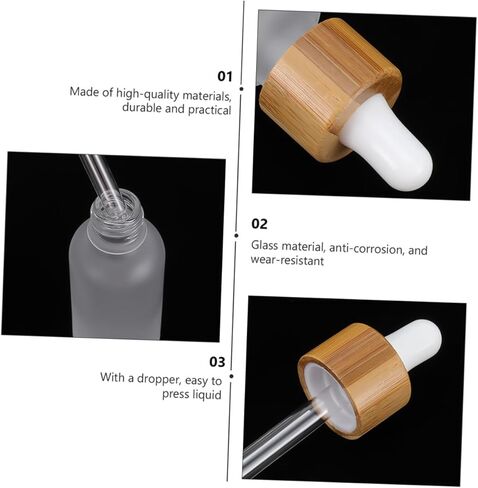 01
Made of high-quality materials, durable and practical

02
Glass material, anti-corrosion, and wear-resistant

03
With a dropper, easy to press liquid