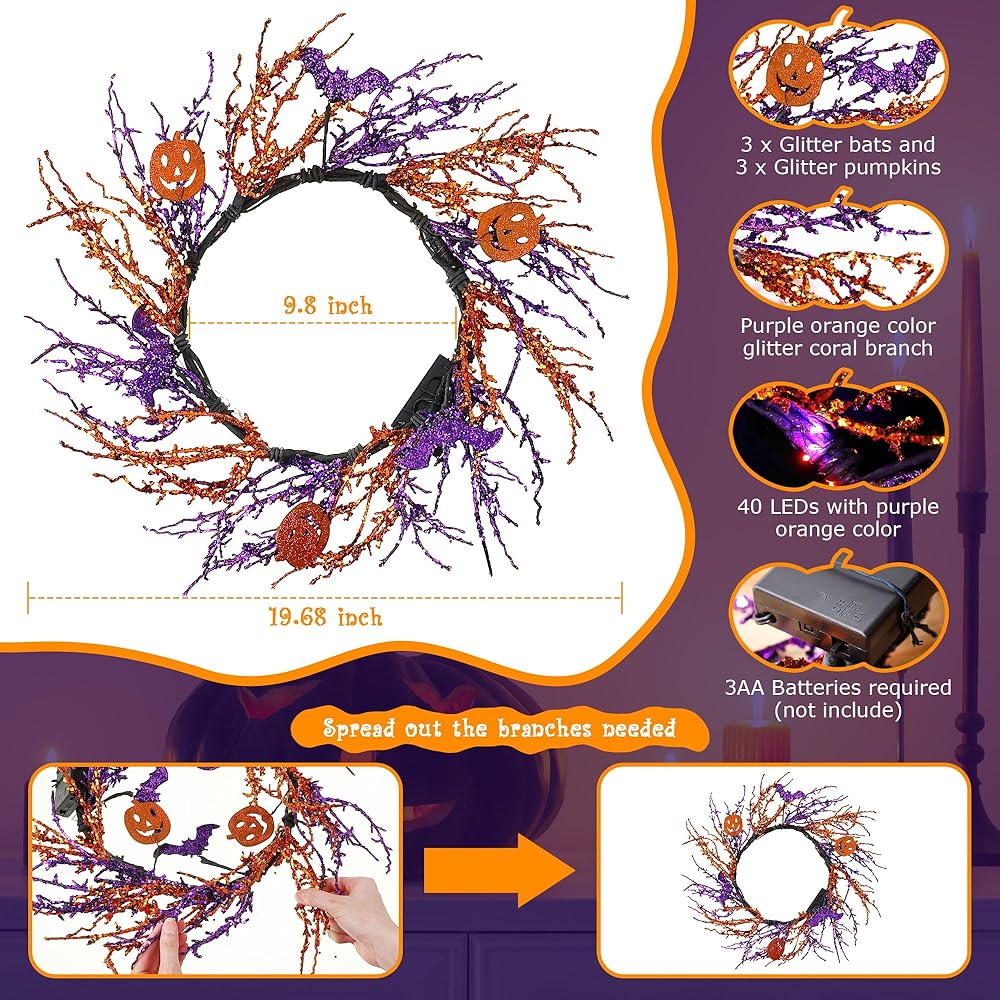 9.8 inch

19.68 inch

3 x Glitter bats and
3 x Glitter pumpkins

Purple orange color
glitter coral branch

40 LEDs with purple
orange color

3AA Batteries required
(not include)

Spread out the branches needed