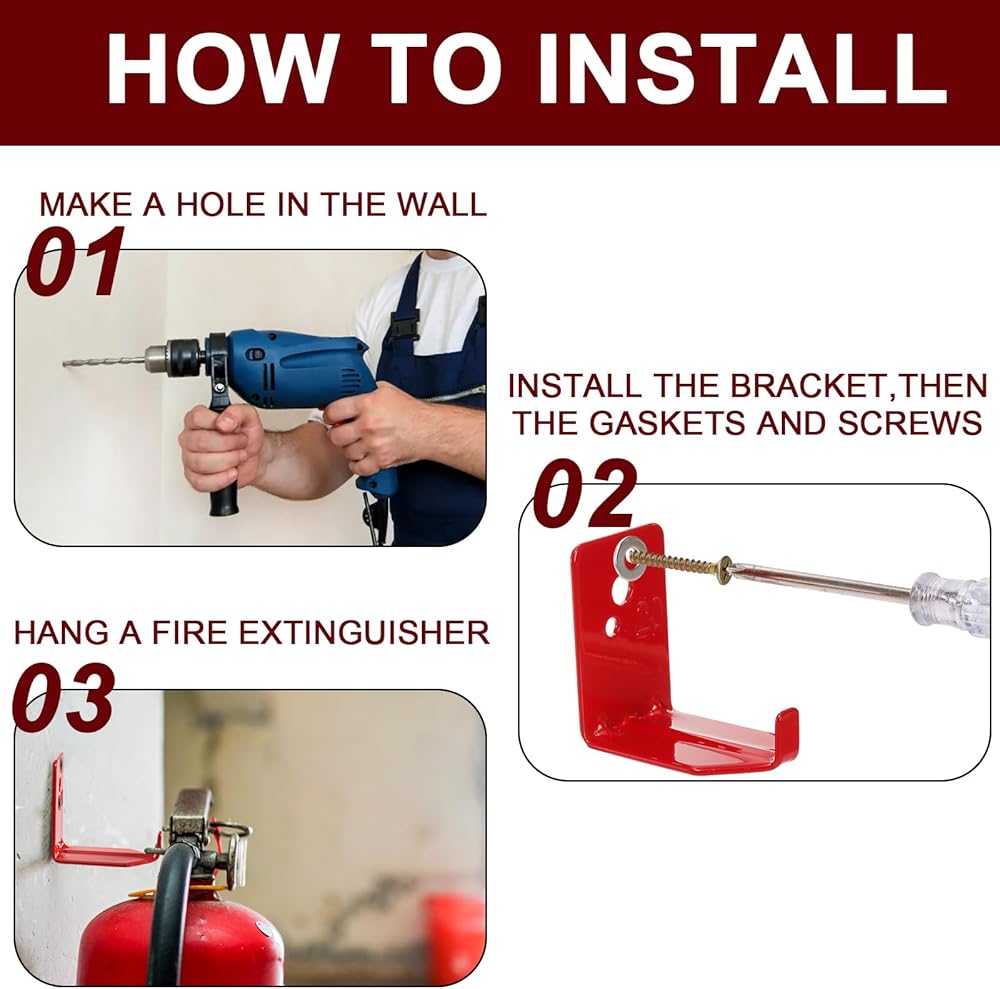 HOW TO INSTALL

MAKE A HOLE IN THE WALL
01

INSTALL THE BRACKET,THEN THE GASKETS AND SCREWS
02

HANG A FIRE EXTINGUISHER
03