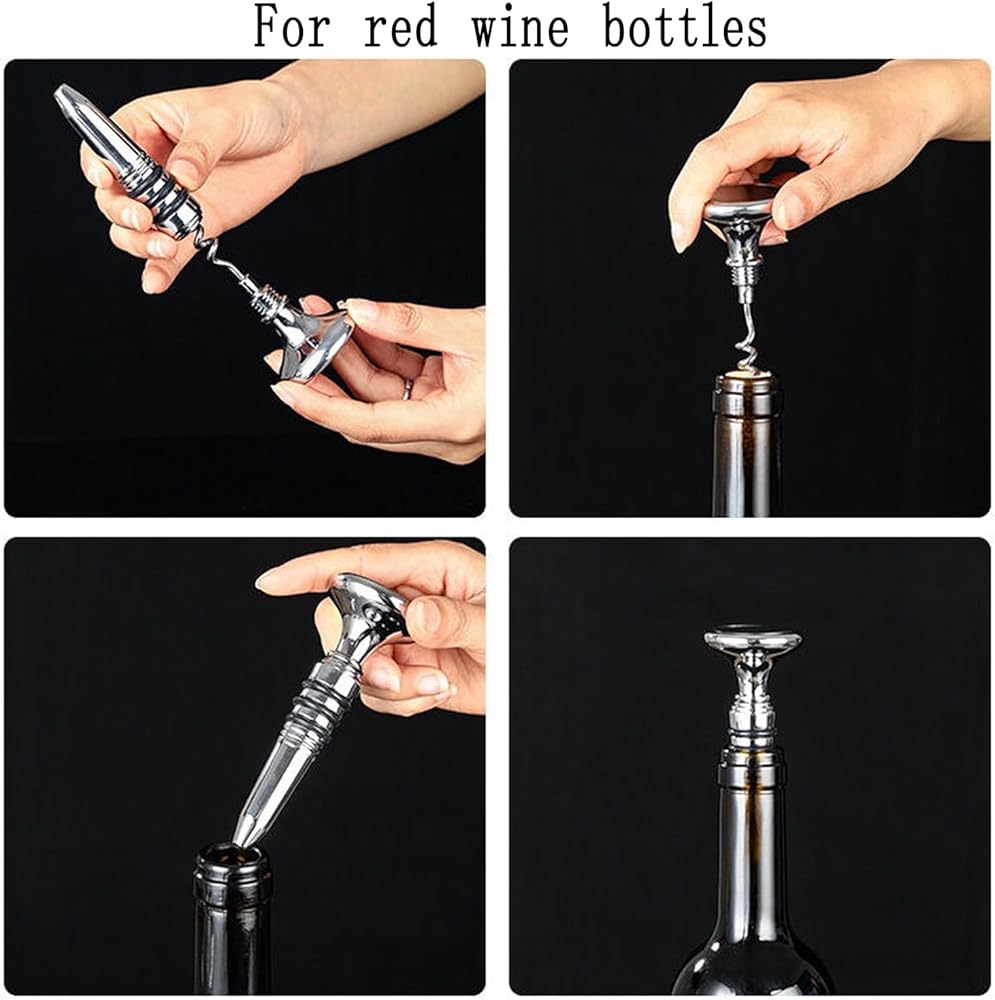 For red wine bottles