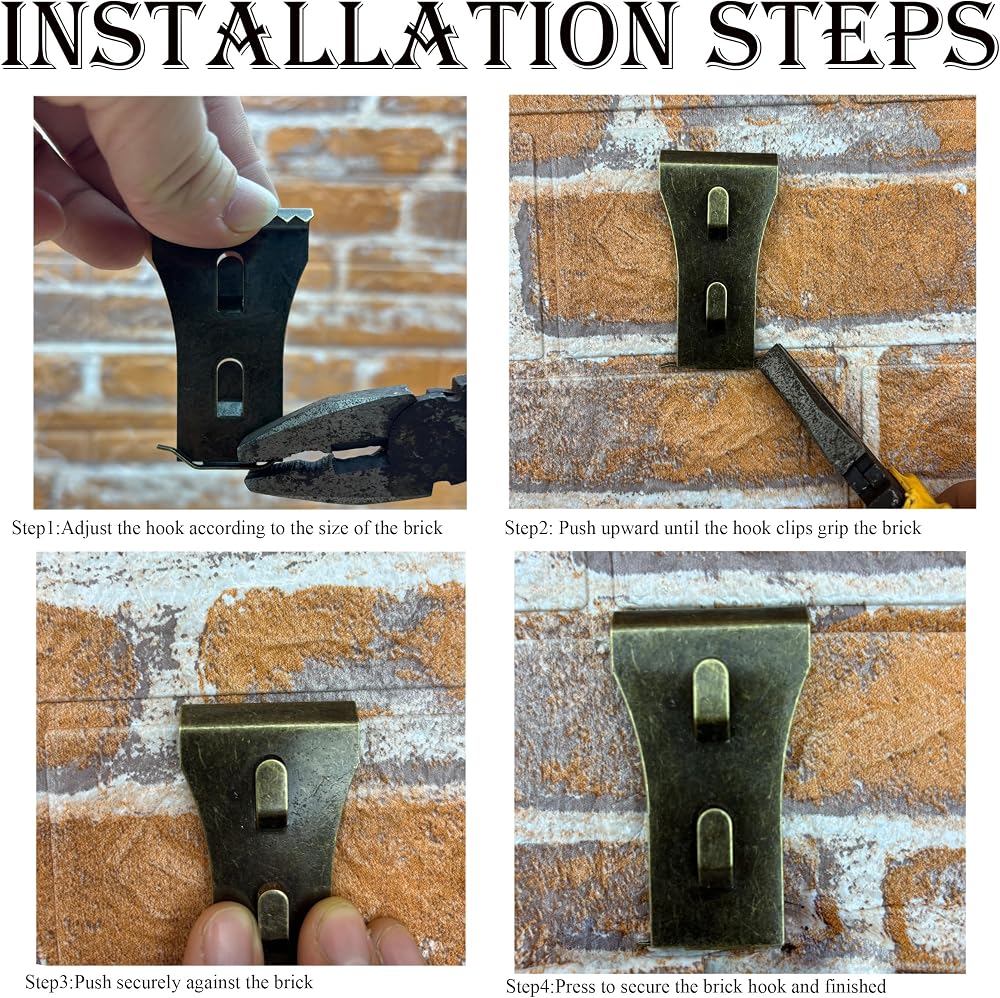 INSTALLATION STEPS

Step1:Adjust the hook according to the size of the brick

Step2: Push upward until the hook clips grip the brick

Step3:Push securely against the brick

Step4:Press to secure the brick hook and finished