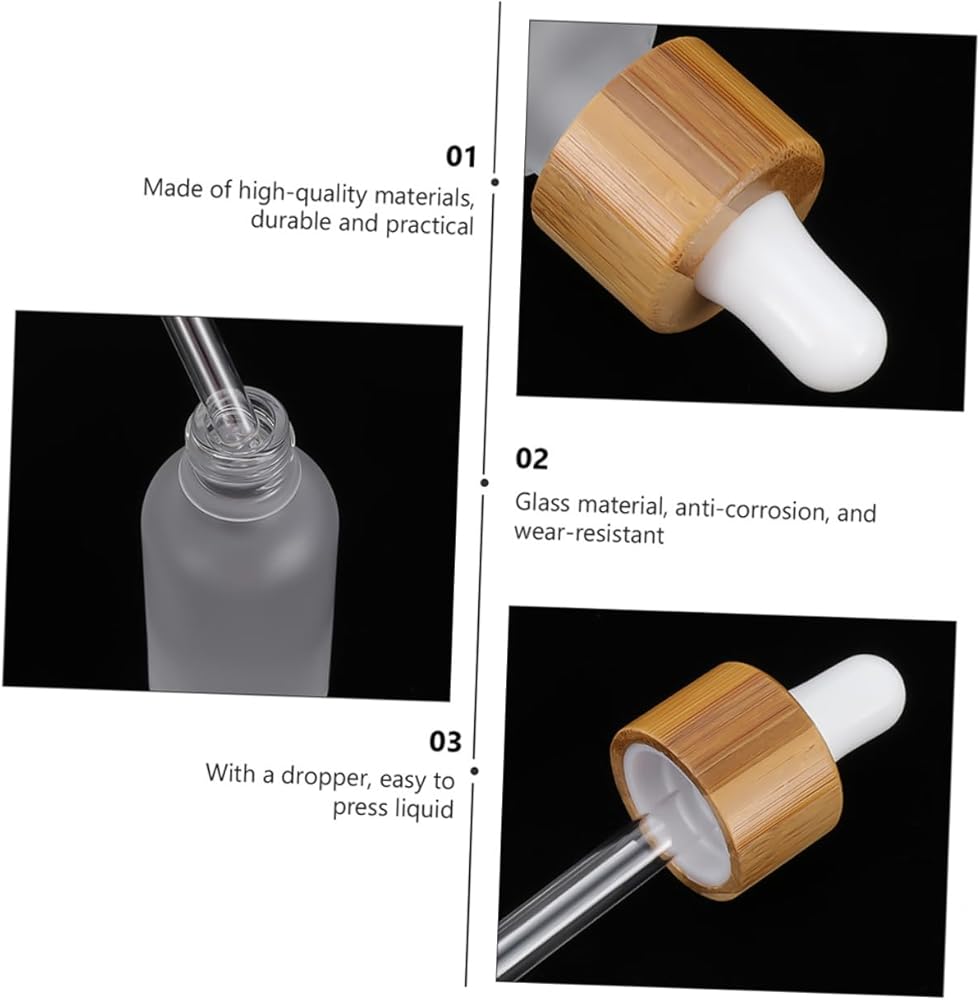 01
Made of high-quality materials, durable and practical

02
Glass material, anti-corrosion, and wear-resistant

03
With a dropper, easy to press liquid