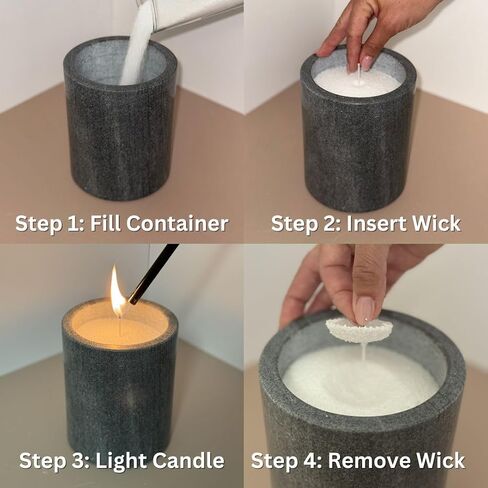 Step 1: Fill Container

Step 2: Insert Wick

Step 3: Light Candle

Step 4: Remove Wick