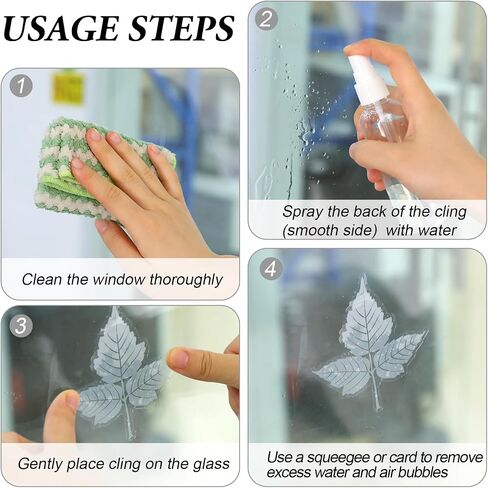 USAGE STEPS

1

Clean the window thoroughly

2

Spray the back of the cling (smooth side) with water

3

Gently place cling on the glass

4

Use a squeegee or card to remove excess water and air bubbles