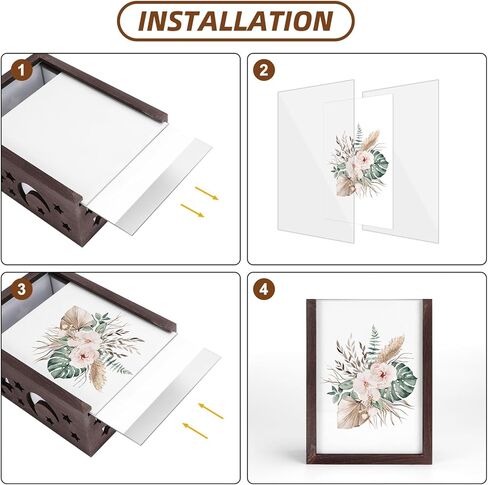 INSTALLATION

1

2

3

4