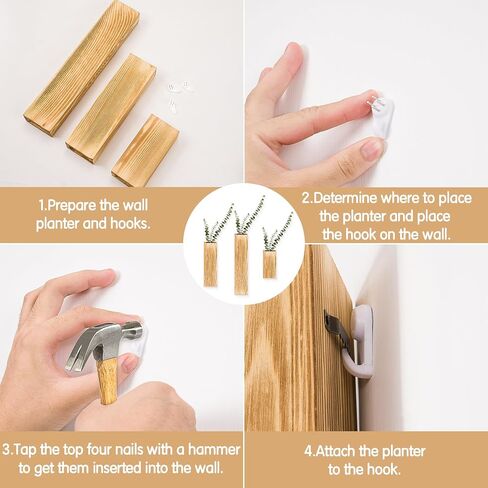 1.Prepare the wall planter and hooks.

2.Determine where to place the planter and place the hook on the wall.

3.Tap the top four nails with a hammer to get them inserted into the wall.

4.Attach the planter to the hook.