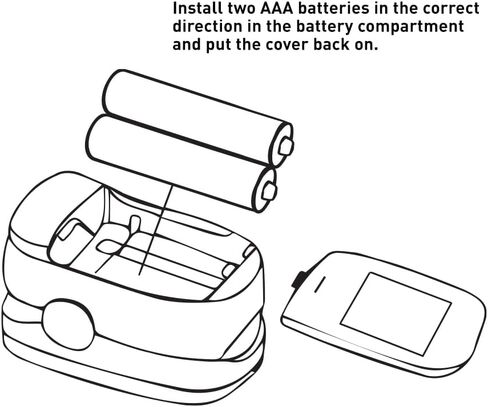 Install two AAA batteries in the correct direction in the battery compartment and put the cover back on.