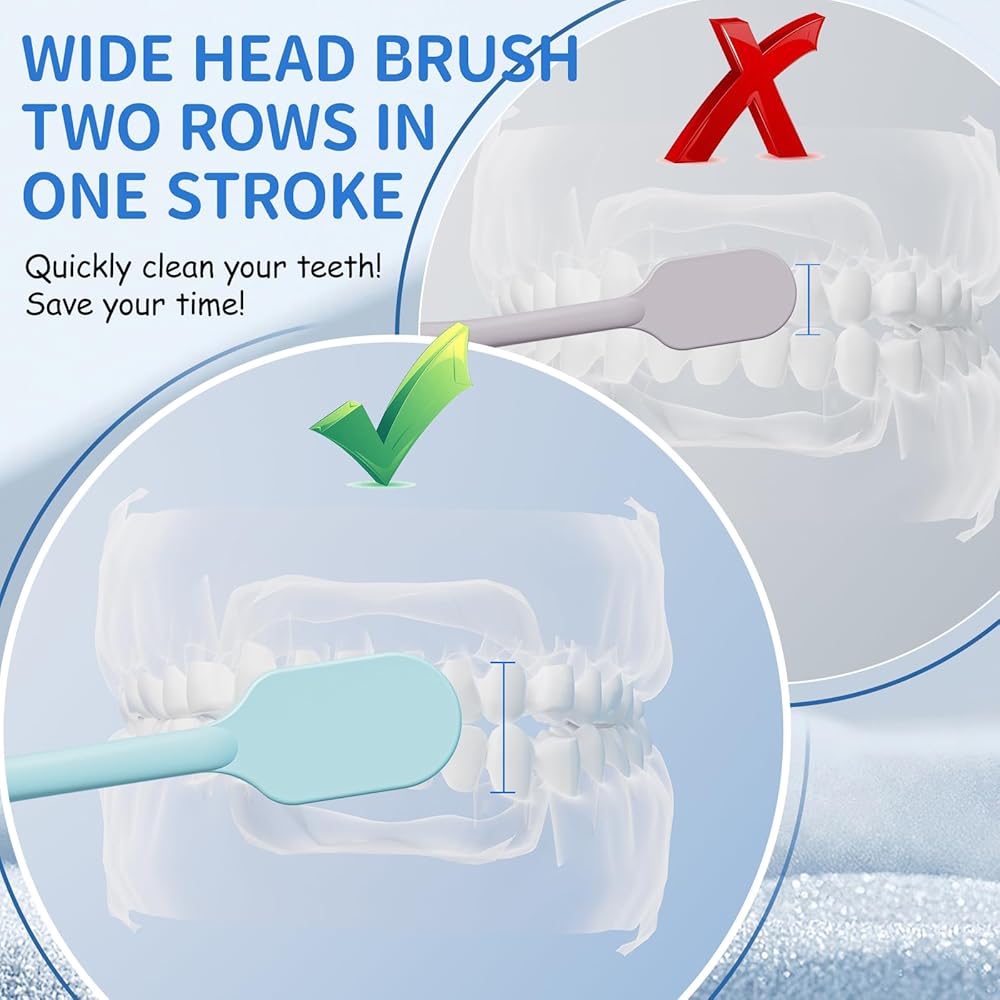 WIDE HEAD BRUSH TWO ROWS IN ONE STROKE

Quickly clean your teeth!
Save your time!