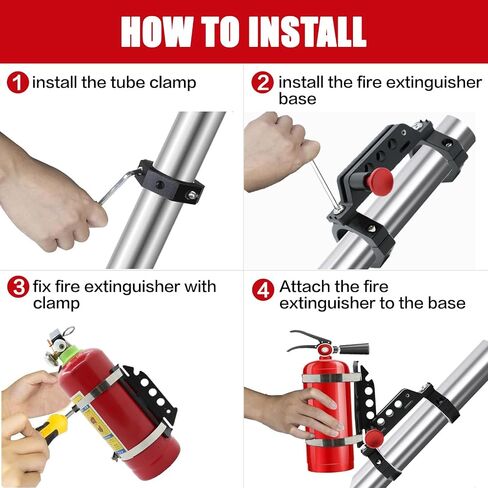 HOW TO INSTALL

1 install the tube clamp

2 install the fire extinguisher base

3 fix fire extinguisher with clamp

4 Attach the fire extinguisher to the base