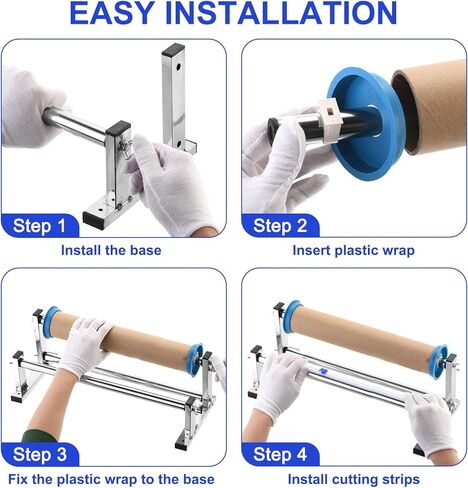 EASY INSTALLATION

Step 1

Install the base

Step 2

Insert plastic wrap

Step 3

Fix the plastic wrap to the base

Step 4

Install cutting strips