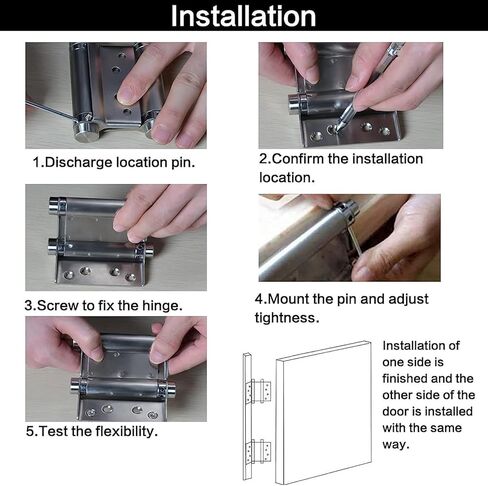 Installation

1.Discharge location pin.

2.Confirm the installation location.

3.Screw to fix the hinge.

4.Mount the pin and adjust tightness.

5.Test the flexibility.

Installation of one side is finished and the other side of the door is installed with the same way.