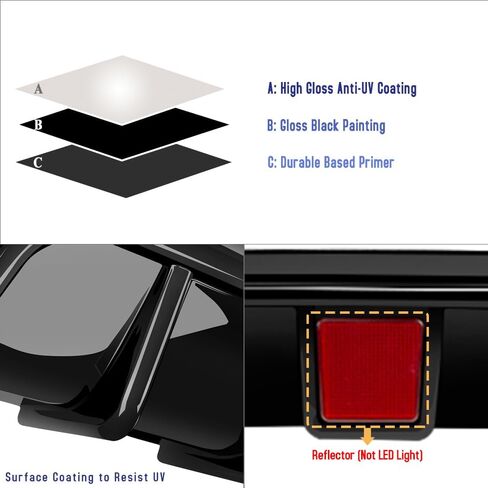 A

B

C

A: High Gloss Anti-UV Coating

B: Gloss Black Painting

C: Durable Based Primer

Surface Coating to Resist UV

Reflector (Not LED Light)