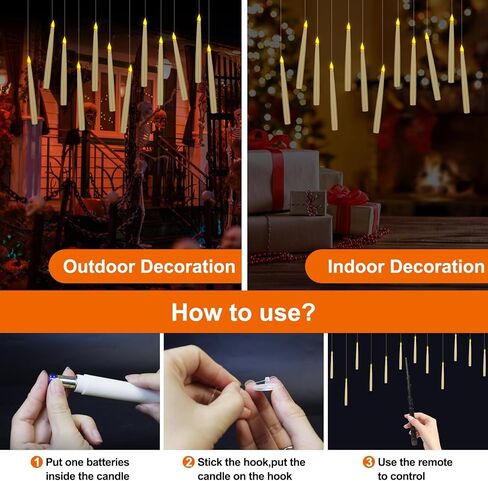 Outdoor Decoration

Indoor Decoration

How to use?

1 Put one batteries inside the candle

2 Stick the hook,put the candle on the hook

3 Use the remote to control