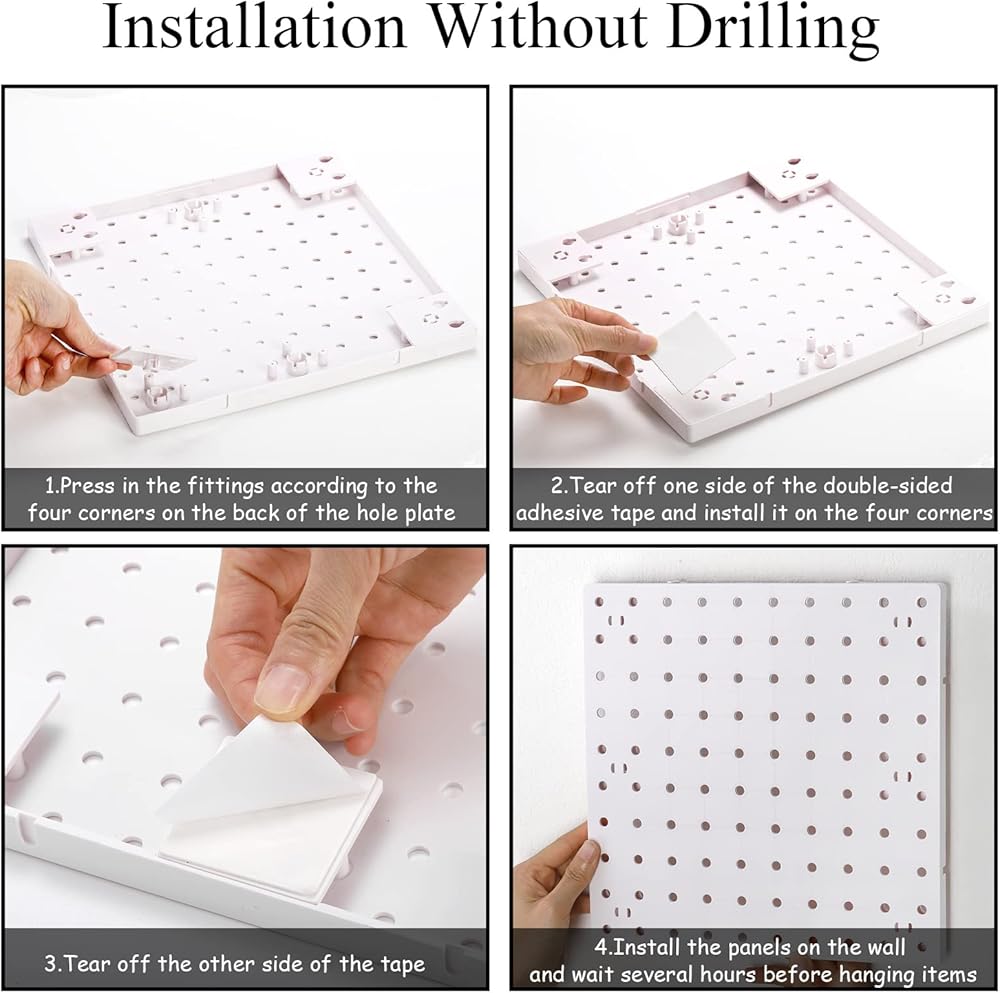 Installation Without Drilling

1.Press in the fittings according to the four corners on the back of the hole plate

2.Tear off one side of the double-sided adhesive tape and install it on the four corners

3.Tear off the other side of the tape

4.Install the panels on the wall and wait several hours before hanging items