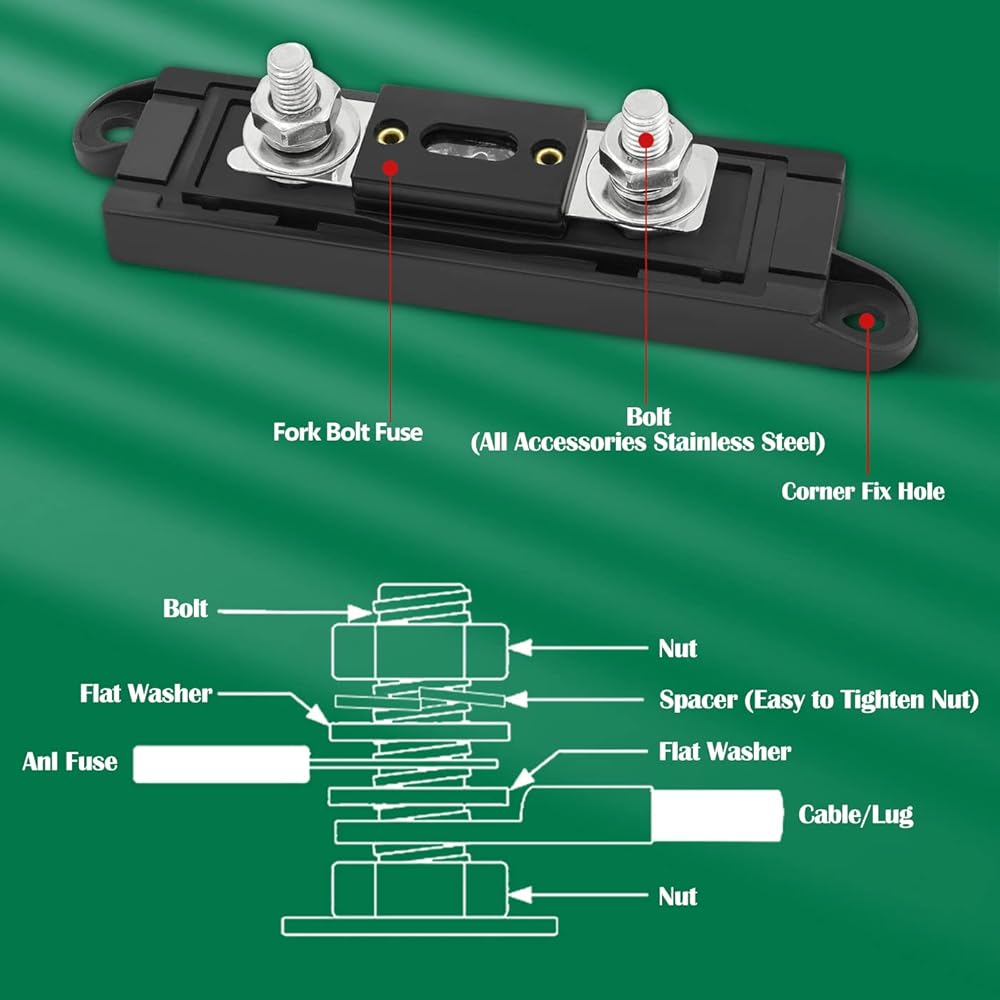 Fork Bolt Fuse

Bolt
(All Accessories Stainless Steel)

Corner Fix Hole

Bolt

Nut

Flat Washer

Spacer (Easy to Tighten Nut)

Anl Fuse

Flat Washer

Cable/Lug

Nut