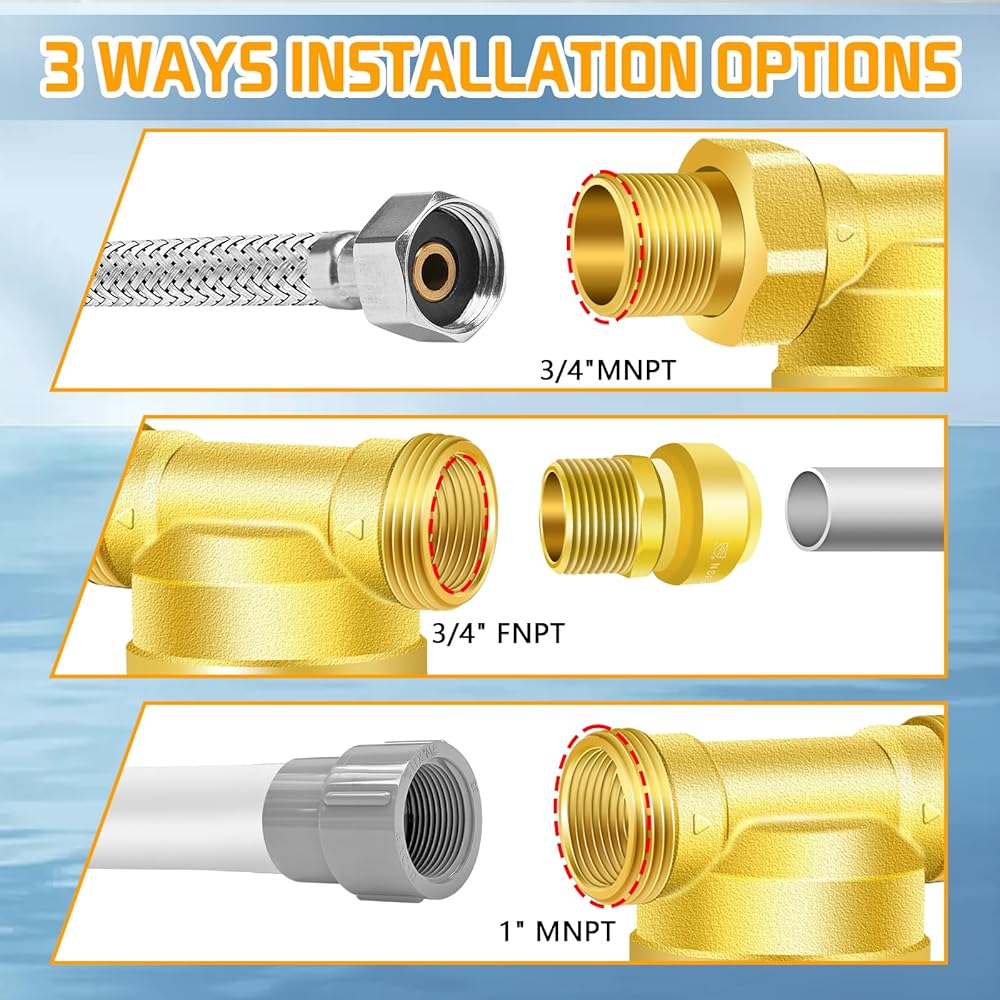 3 WAYS INSTALLATION OPTIONS

3/4"MNPT

3/4" FNPT

1" MNPT