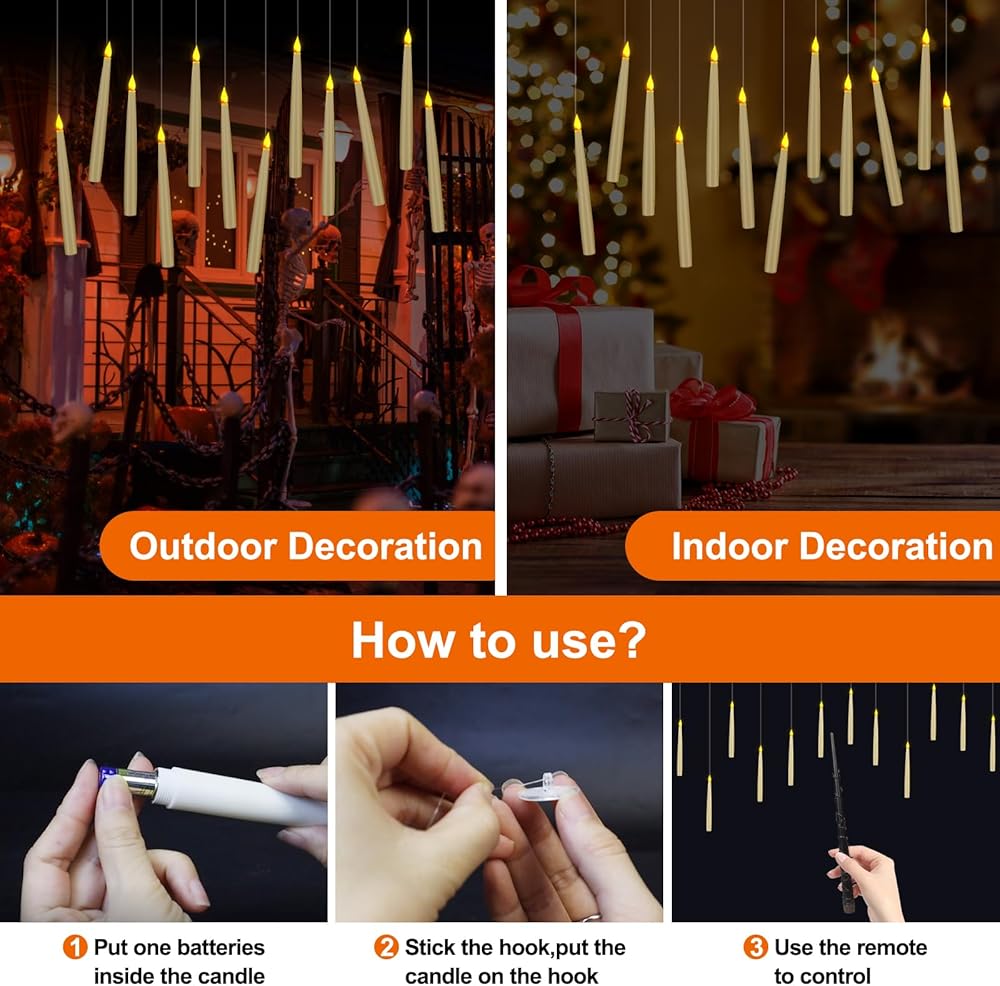 Outdoor Decoration

Indoor Decoration

How to use?

1 Put one batteries inside the candle

2 Stick the hook,put the candle on the hook

3 Use the remote to control