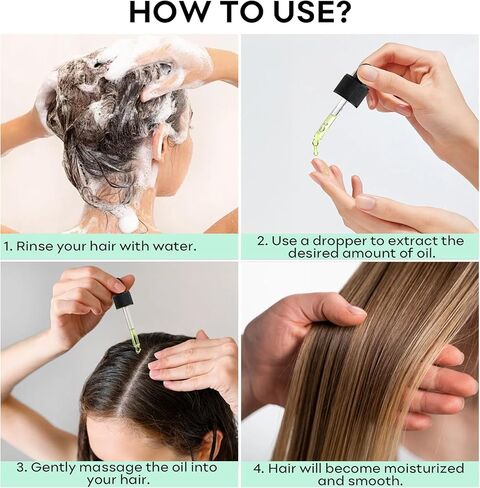 HOW TO USE?

1. Rinse your hair with water.

2. Use a dropper to extract the desired amount of oil.

3. Gently massage the oil into your hair.

4. Hair will become moisturized and smooth.